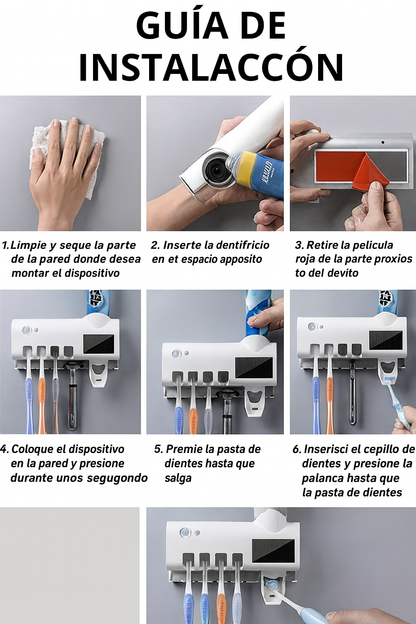 GUÍA DE INSTALACCÓN

1. Limpie y seque la parte de la pared donde desea montar el dispositivo

2. Inserte la dentifricio en et espacio apposito

3. Retire la pelicula roja de la parte proxios to del devito

4. Coloque el dispositivo en la pared y presione durante unos segugondo

5. Premie la pasta de dientes hasta que salga

6. Inserisci el cepillo de dientes y presione la palanca hasta que la pasta de dientes