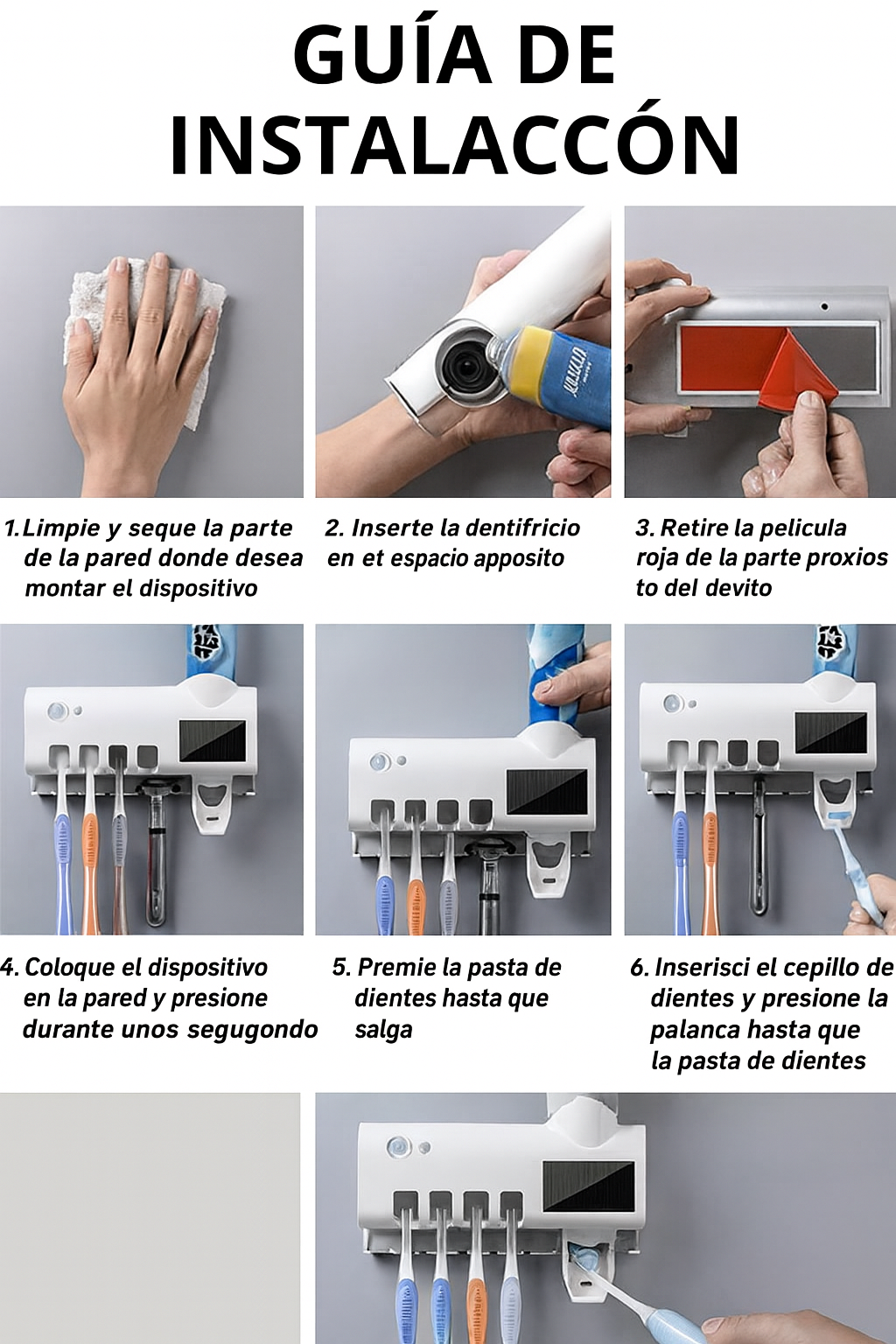 GUÍA DE INSTALACCÓN

1. Limpie y seque la parte de la pared donde desea montar el dispositivo

2. Inserte la dentifricio en et espacio apposito

3. Retire la pelicula roja de la parte proxios to del devito

4. Coloque el dispositivo en la pared y presione durante unos segugondo

5. Premie la pasta de dientes hasta que salga

6. Inserisci el cepillo de dientes y presione la palanca hasta que la pasta de dientes